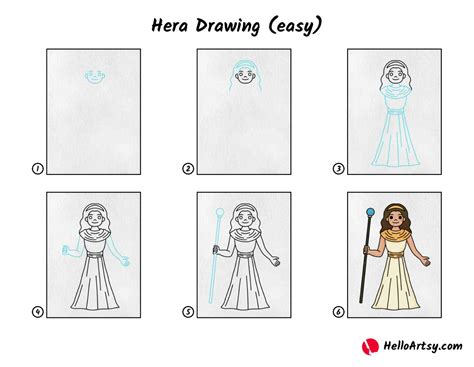 Hera Drawing (easy)

1

2

3

4

5

6

HelloArtsy.com