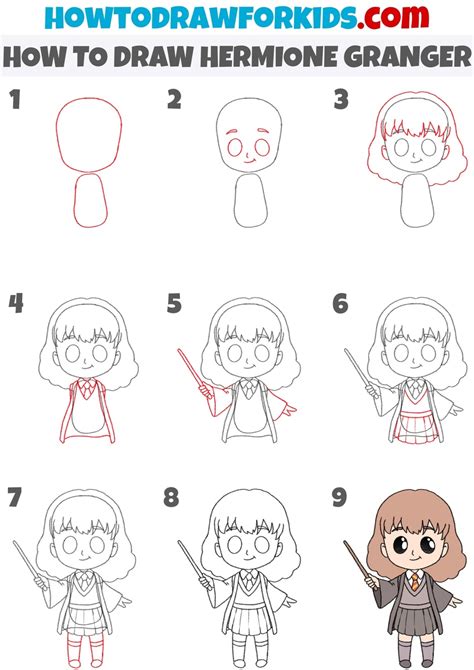 HOWTODRAWFORKIDS.com
HOW TO DRAW HERMIONE GRANGER

1

2

3

4

5

6

7

8

9