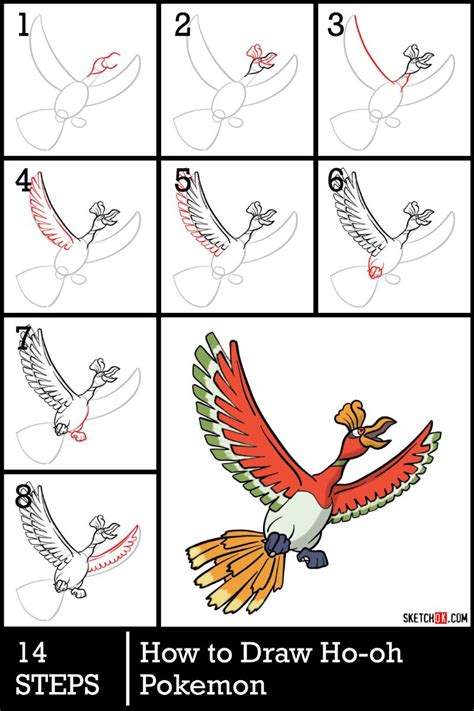 1

2

3

4

5

6

7

8

SKETCHOK.COM

14 STEPS

How to Draw Ho-oh Pokemon