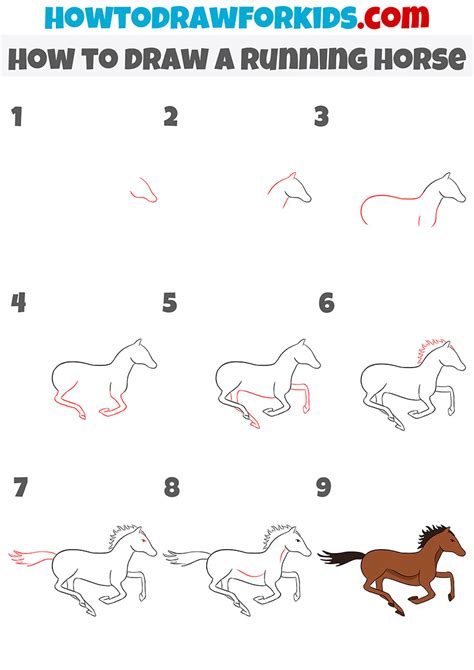 HOWTODRAWFORKIDS.com

HOW TO DRAW A RUNNING HORSE

1

2

3

4

5

6

7

8

9