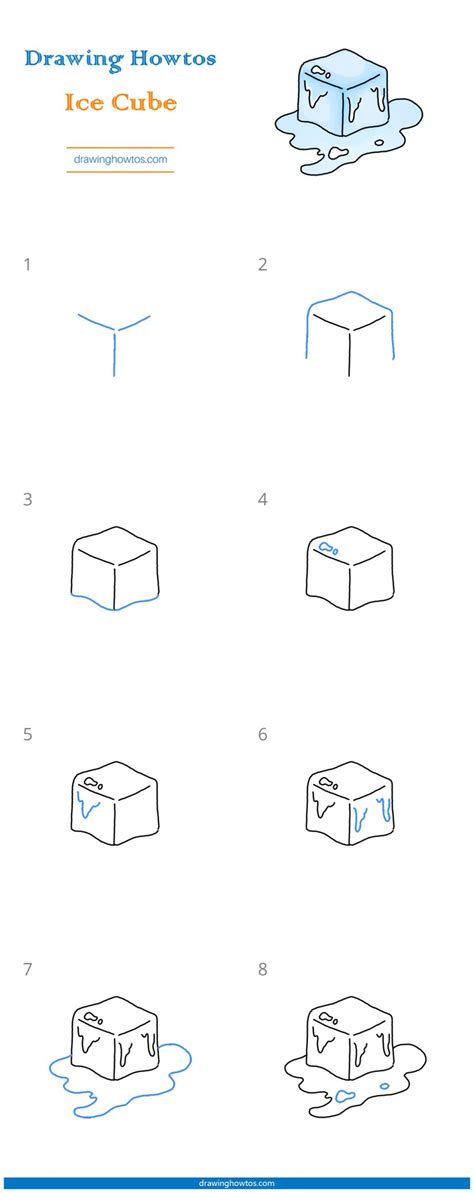 Drawing Howtos
Ice Cube
drawinghowtos.com

1

2

3

4

5

6

7

8

drawinghowtos.com