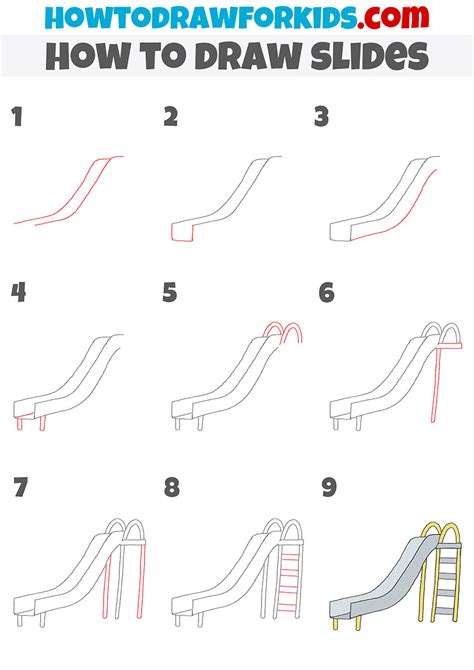 HOWTODRAWFORKIDS.com
HOW TO DRAW SLIDES

1

2

3

4

5

6

7

8

9