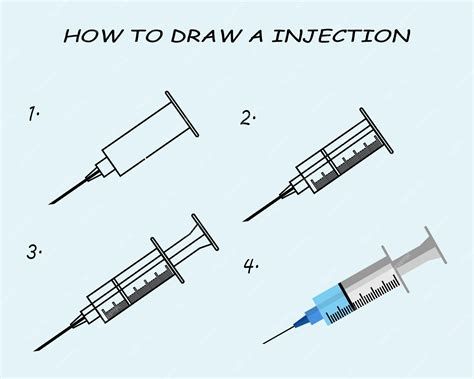 HOW TO DRAW A INJECTION

1.

2.

3.

4.