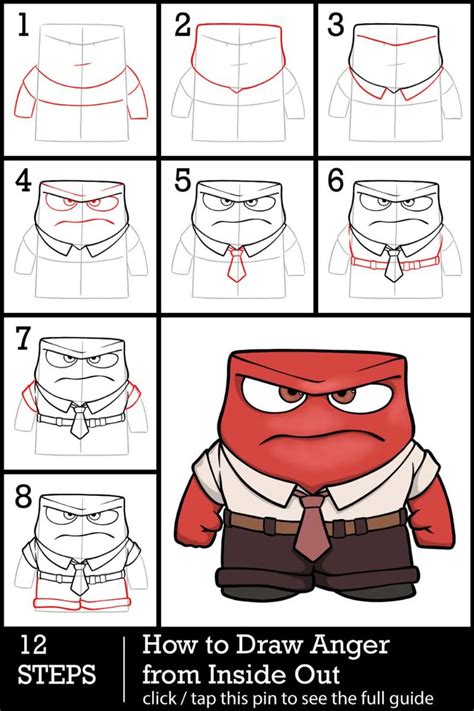 1

2

3

4

5

6

7

8

12 STEPS

How to Draw Anger from Inside Out

click / tap this pin to see the full guide