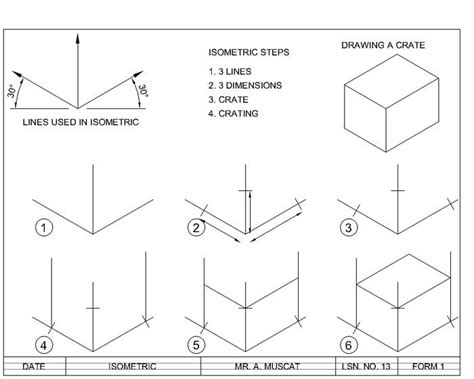 30°

30°

LINES USED IN ISOMETRIC

ISOMETRIC STEPS

1. 3 LINES
2. 3 DIMENSIONS
3. CRATE
4. CRATING

DRAWING A CRATE

1

2

3

4

5

6

| DATE | ISOMETRIC | MR. A. MUSCAT | LSN. NO. 13 | FORM 1 |
|---|---|---|---|---|