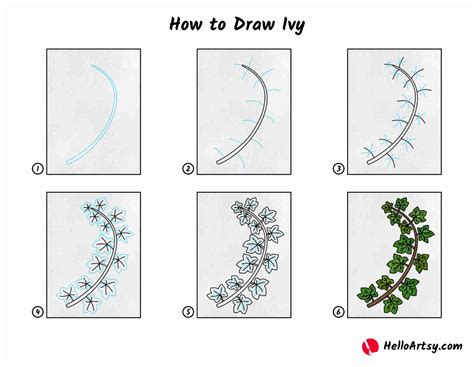 How to Draw Ivy

1

2

3

4

5

6

HelloArtsy.com