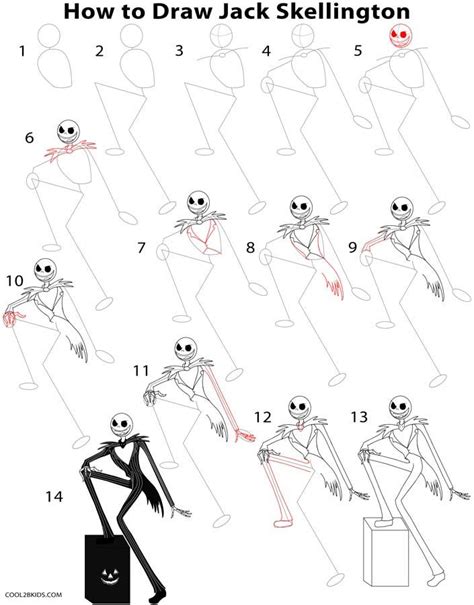 How to Draw Jack Skellington

1

2

3

4

5

6

7

8

9

10

11

12

13

14

COOL2BKIDS.COM