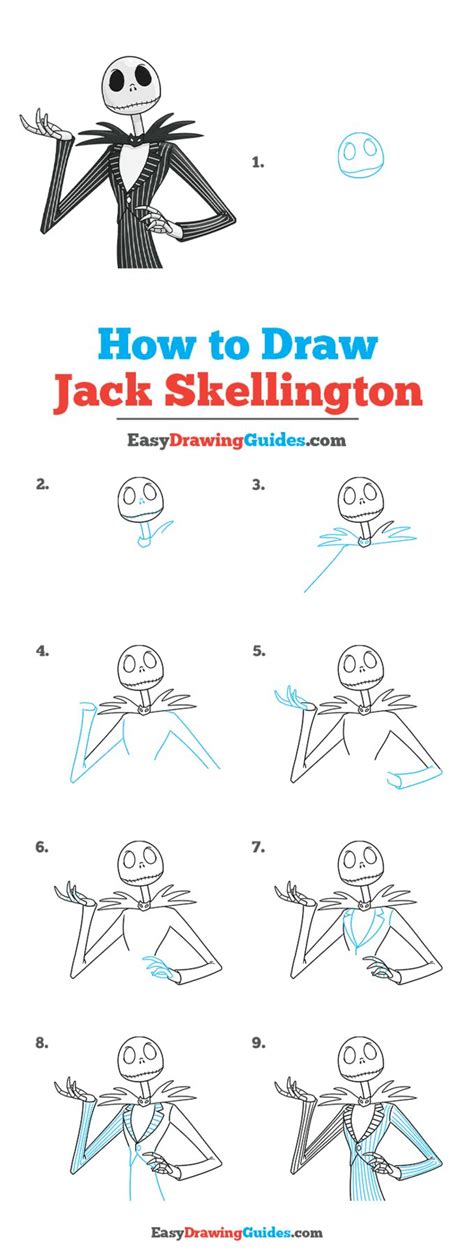 1.

How to Draw
Jack Skellington

EasyDrawingGuides.com

2.

3.

4.

5.

6.

7.

8.

9.

EasyDrawingGuides.com