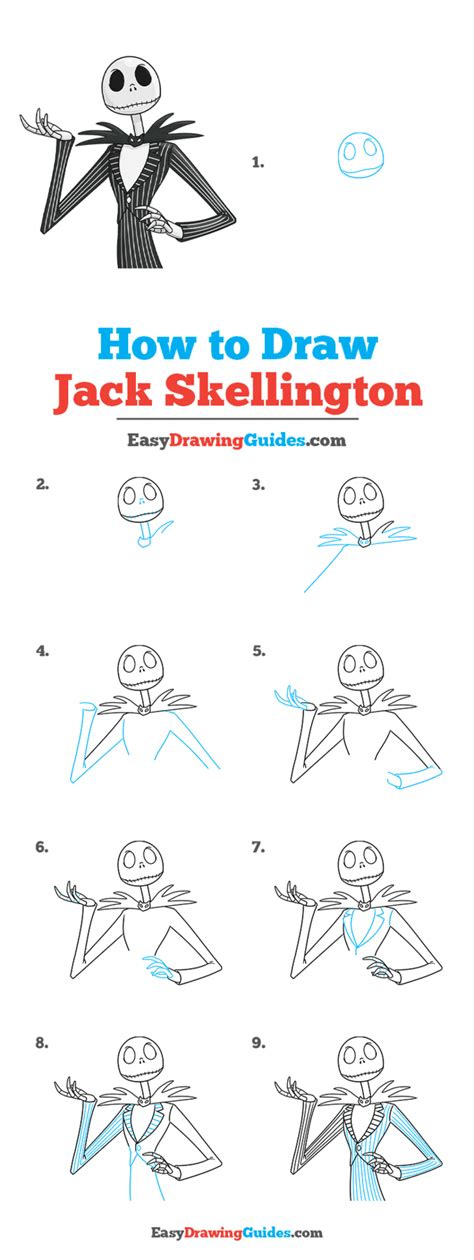 1.

How to Draw
Jack Skellington

EasyDrawingGuides.com

2.

3.

4.

5.

6.

7.

8.

9.

EasyDrawingGuides.com