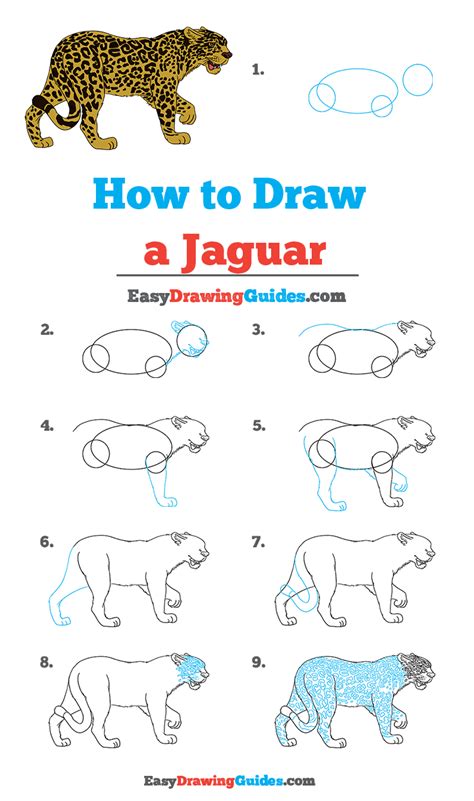 1.

How to Draw
a Jaguar

EasyDrawingGuides.com

2.

3.

4.

5.

6.

7.

8.

9.

EasyDrawingGuides.com