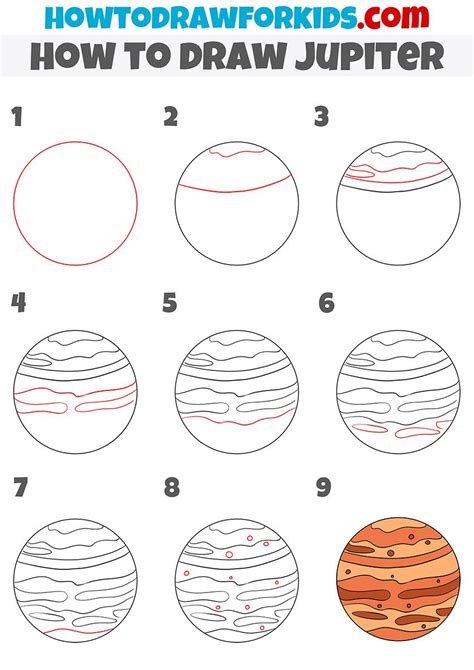 HOWTODRAWFORKIDS.com
HOW TO DRAW JUPITER

1

2

3

4

5

6

7

8

9