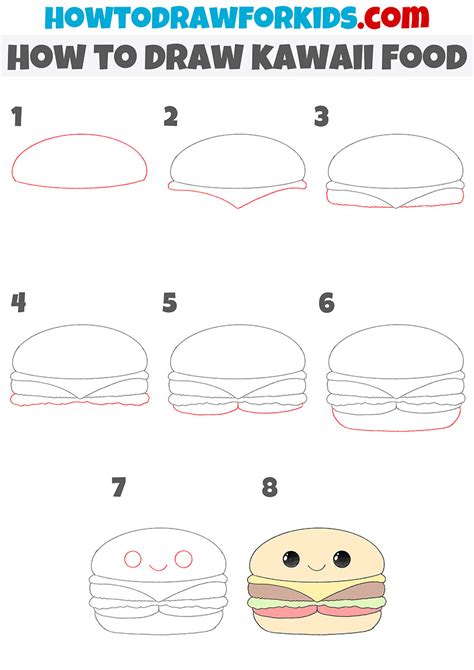 HOWTODRAWFORKIDS.com
HOW TO DRAW KAWAII FOOD

1

2

3

4

5

6

7

8