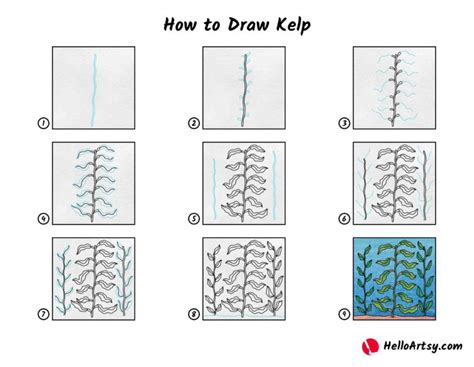 How to Draw Kelp

1

2

3

4

5

6

7

8

9

HelloArtsy.com