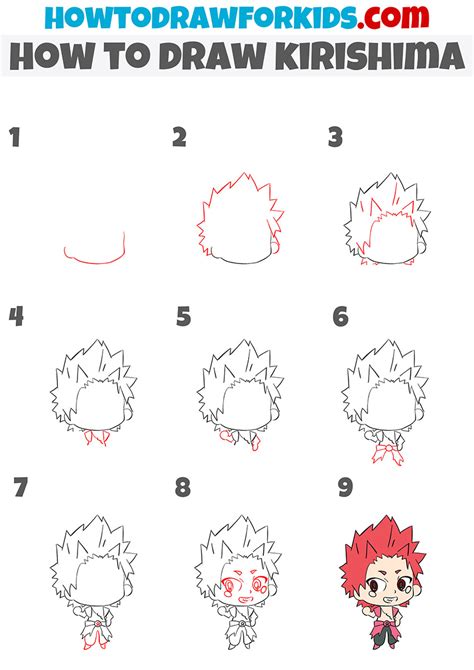 HOWTODRAWFORKIDS.com
HOW TO DRAW KIRISHIMA

1

2

3

4

5

6

7

8

9