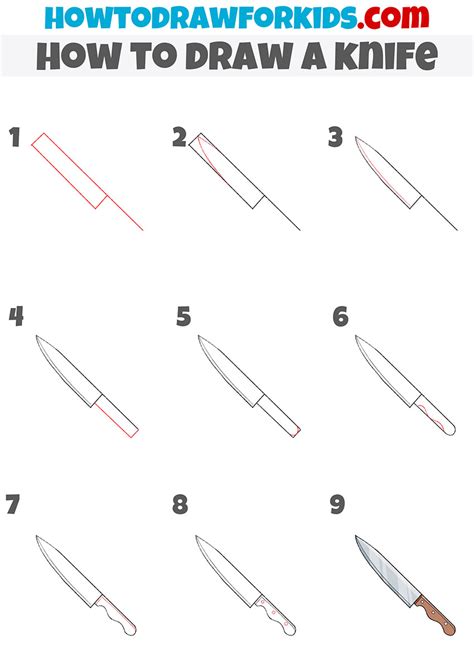 HOWTODRAWFORKIDS.com
HOW TO DRAW A KNIFE

1

2

3

4

5

6

7

8

9