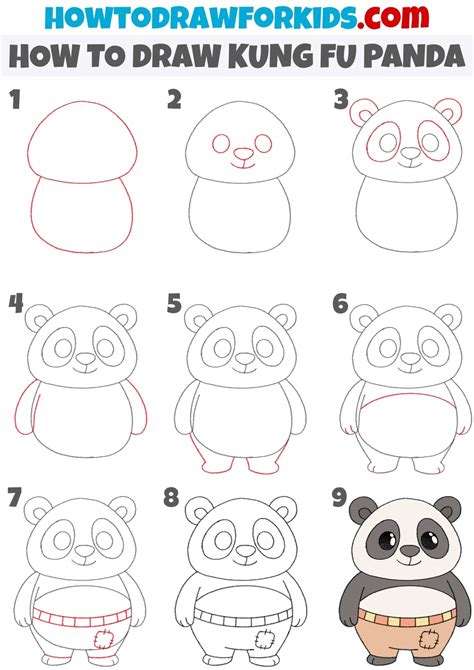 HOWTODRAWFORKIDS.com
HOW TO DRAW KUNG FU PANDA

1
2
3
4
5
6
7
8
9