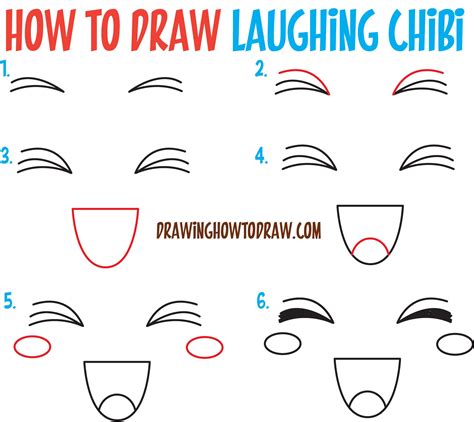 HOW TO DRAW LAUGHING CHIBI

1.

2.

3.

4.

DRAWINGHOWTODRAW.COM

5.

6.