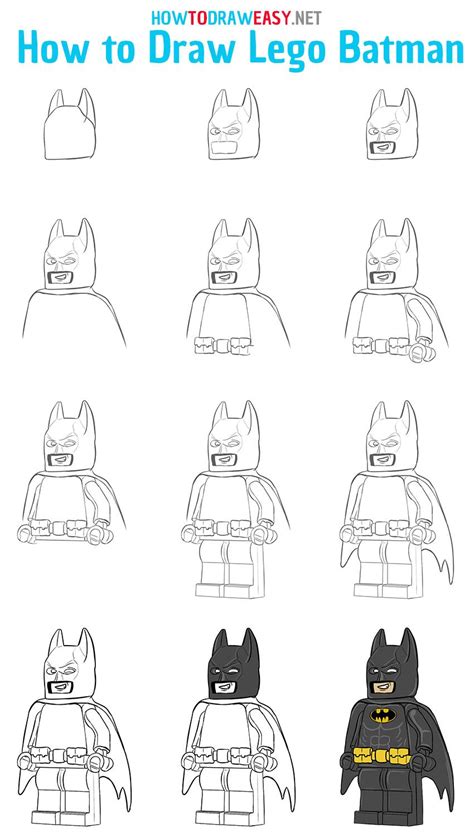 HOWTODRAWEASY.NET
How to Draw Lego Batman