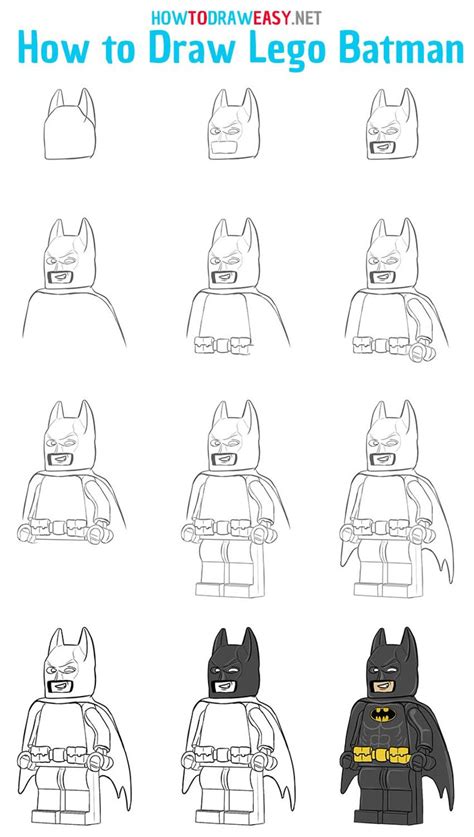 HOWTODRAWEASY.NET
How to Draw Lego Batman