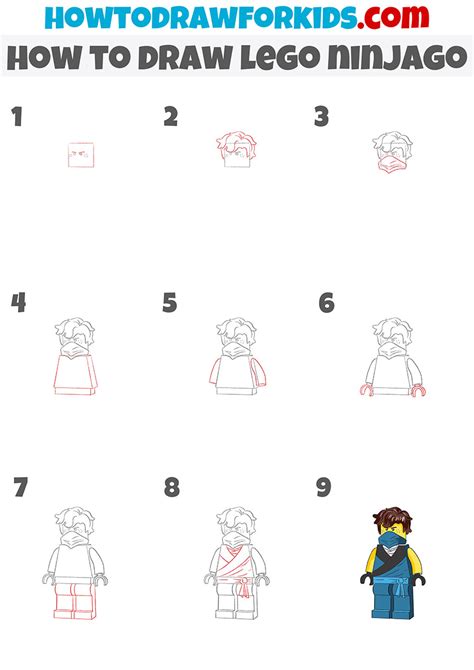 HOWTODRAWFORKIDS.com

HOW TO DRAW LEGO NINJAGO

1

2

3

4

5

6

7

8

9