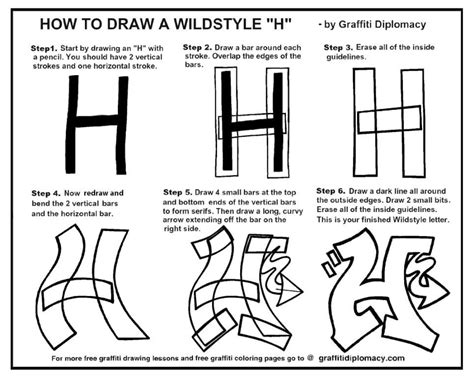 HOW TO DRAW A WILDSTYLE "H"

- by Graffiti Diplomacy

Step1. Start by drawing an "H" with a pencil. You should have 2 vertical strokes and one horizontal stroke.

Step 2. Draw a bar around each stroke. Overlap the edges of the bars.

Step 3. Erase all of the inside guidelines.

Step 4. Now redraw and bend the 2 vertical bars and the horizontal bar.

Step 5. Draw 4 small bars at the top and bottom ends of the vertical bars to form serifs. Then draw a long, curvy arrow extending off the bar on the right side.

Step 6. Draw a dark line all around the outside edges. Draw 2 small bits. Erase all of the inside guidelines. This is your finished Wildstyle letter.

For more free graffiti drawing lessons and free graffiti coloring pages go to @ graffitidiplomacy.com