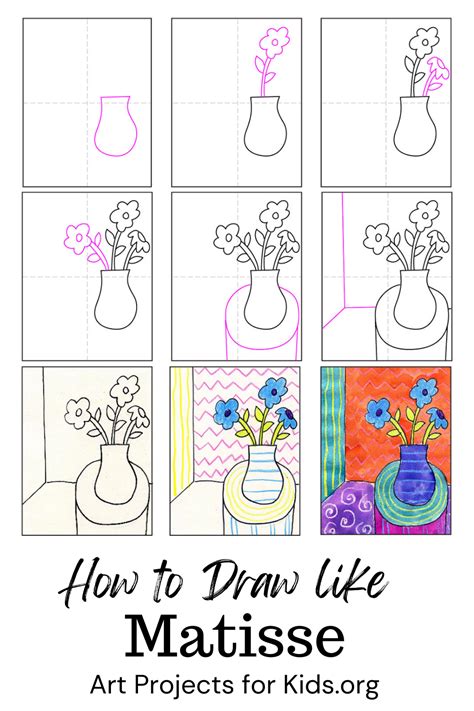 How to Draw like
Matisse
Art Projects for Kids.org