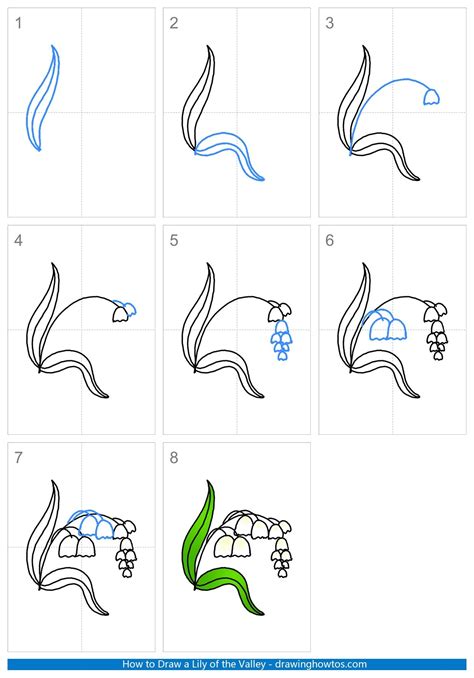 1

2

3

4

5

6

7

8

How to Draw a Lily of the Valley - drawinghowtos.com