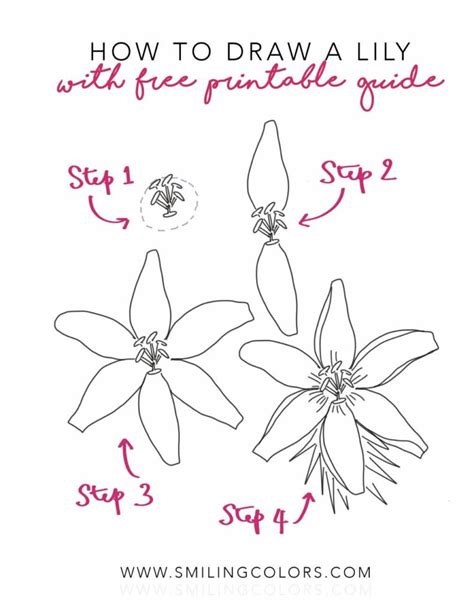 HOW TO DRAW A LILY
with free printable guide

Step 1

Step 2

Step 3

Step 4

WWW.SMILINGCOLORS.COM
WWW.SMILINGCOLORS.COM