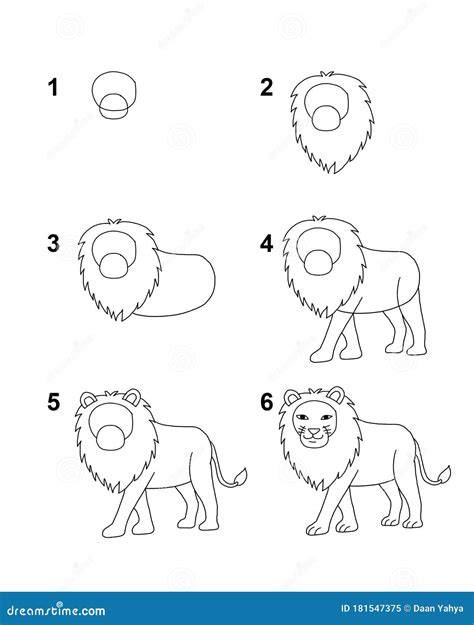 1

2

3

4

5

6

dreamstime.com

ID 181547375 © Daan Yahya