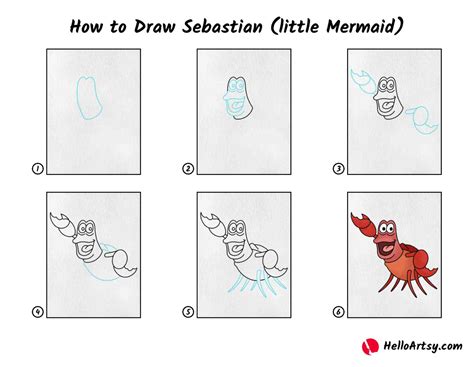 How to Draw Sebastian (little Mermaid)

1

2

3

4

5

6

HelloArtsy.com