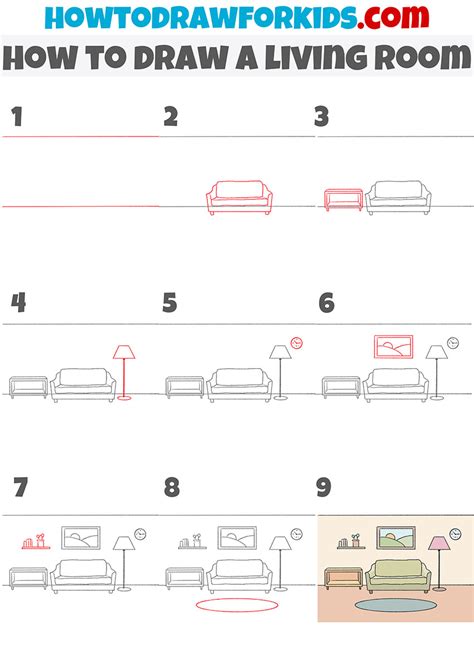 HOWTODRAWFORKIDS.com

HOW TO DRAW A LIVING ROOM

1

2

3

4

5

6

7

8

9