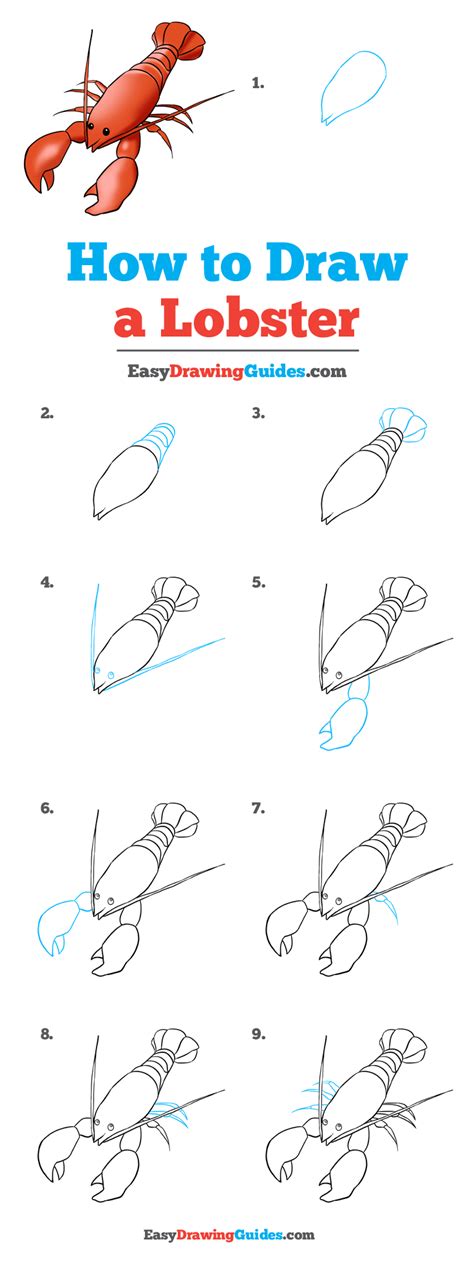 1.

How to Draw a Lobster

EasyDrawingGuides.com

2.

3.

4.

5.

6.

7.

8.

9.

EasyDrawingGuides.com