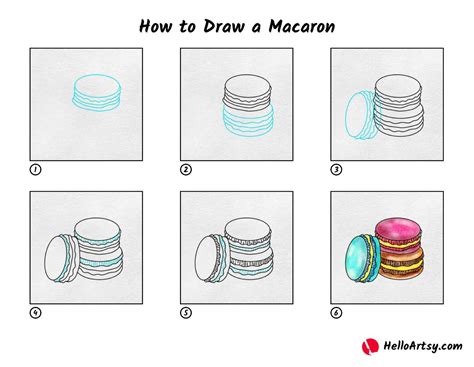 How to Draw a Macaron

1

2

3

4

5

6

HelloArtsy.com