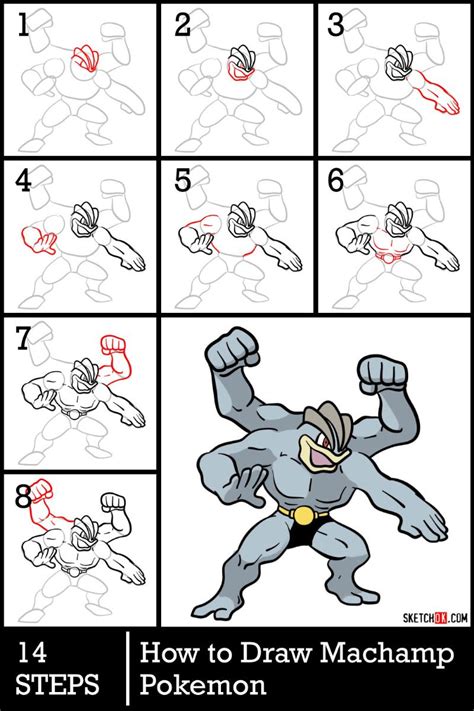 1

2

3

4

5

6

7

8

SKETCHOK.COM

14 STEPS

How to Draw Machamp Pokemon