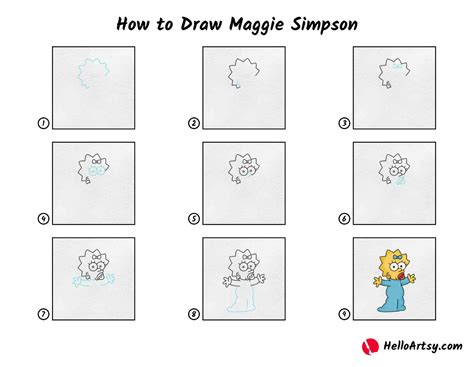 How to Draw Maggie Simpson

1

2

3

4

5

6

7

8

9

HelloArtsy.com