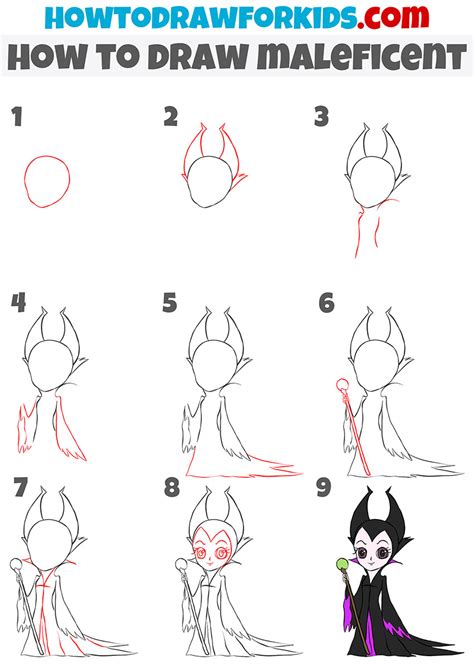 HOWTODRAWFORKIDS.com
HOW TO DRAW MALEFICENT

1

2

3

4

5

6

7

8

9