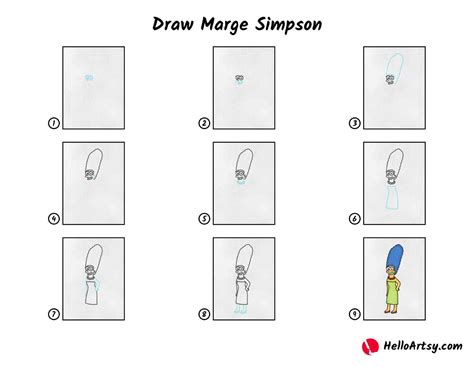 Draw Marge Simpson

1

2

3

4

5

6

7

8

9

HelloArtsy.com