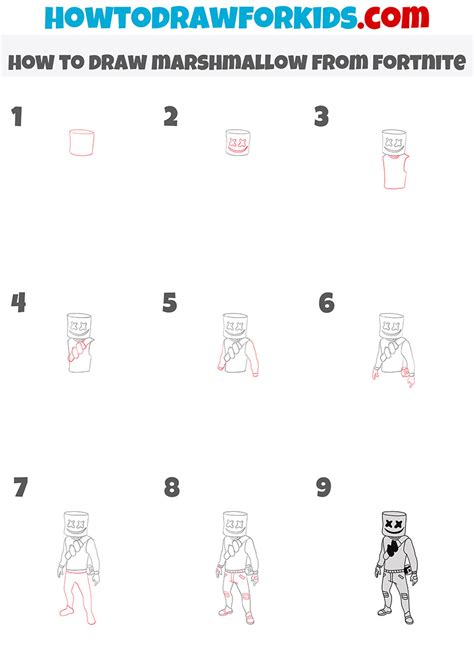 HOWTODRAWFORKIDS.com

HOW TO DRAW MARSHMALLOW FROM FORTNITE

1

2

3

4

5

6

7

8

9