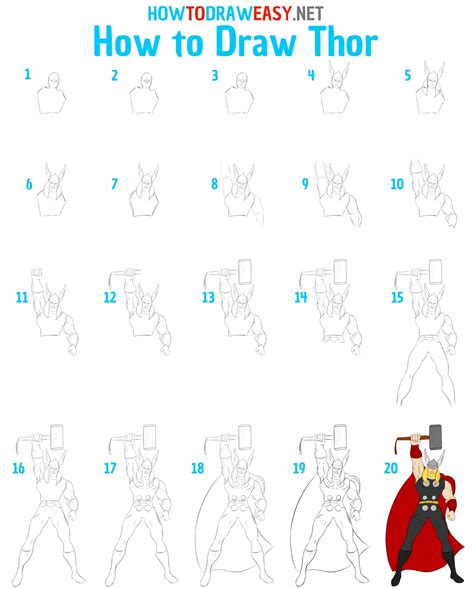 HOWTODRAWEASY.NET
How to Draw Thor

1 2 3 4 5

6 7 8 9 10

11 12 13 14 15

16 17 18 19 20