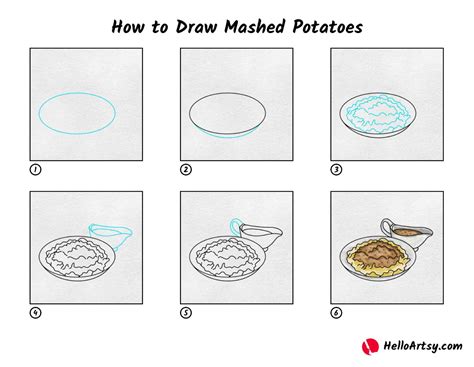 How to Draw Mashed Potatoes

1

2

3

4

5

6

HelloArtsy.com