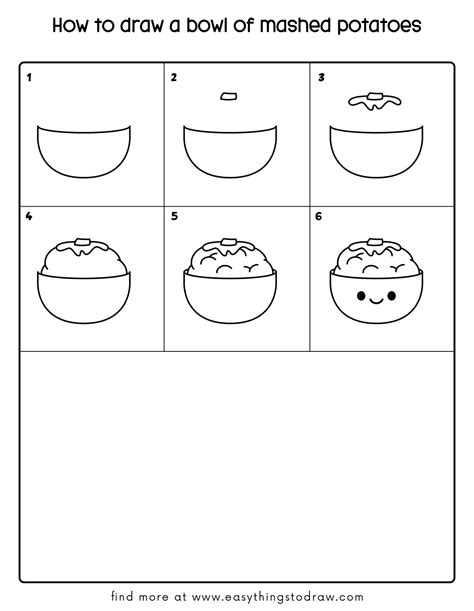 How to draw a bowl of mashed potatoes

1

2

3

4

5

6

find more at www.easythingstodraw.com