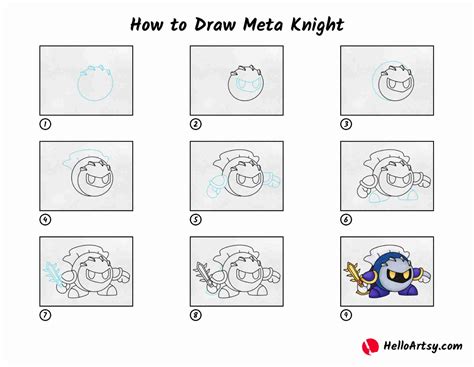 How to Draw Meta Knight

1

2

3

4

5

6

7

8

9

HelloArtsy.com