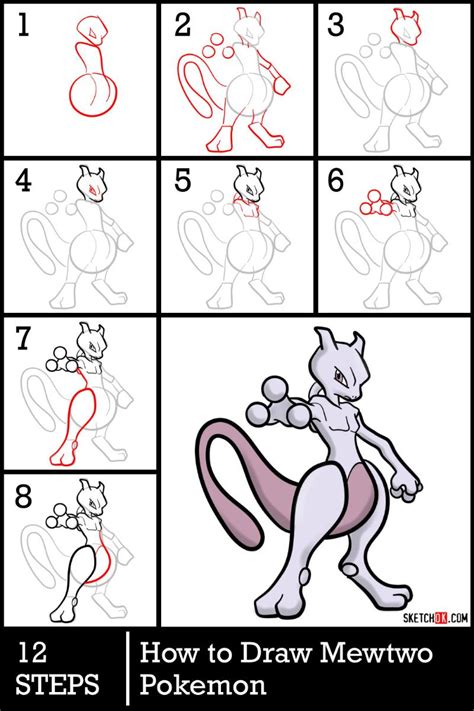 1

2

3

4

5

6

7

8

SKETCHOK.COM

12 STEPS

How to Draw Mewtwo Pokemon