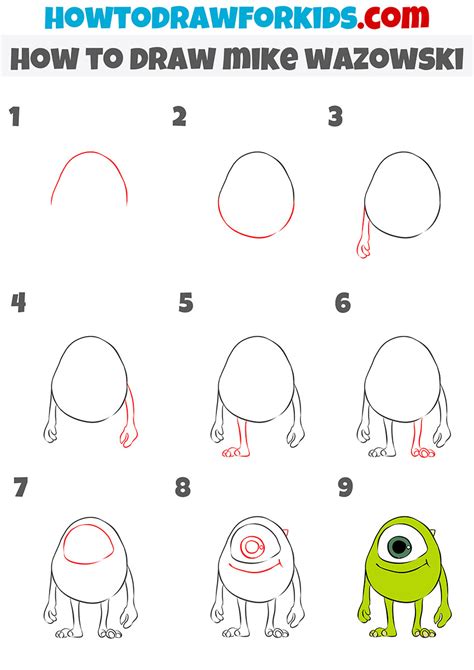 HOWTODRAWFORKIDS.com

HOW TO DRAW MIKE WAZOWSKI

1

2

3

4

5

6

7

8

9