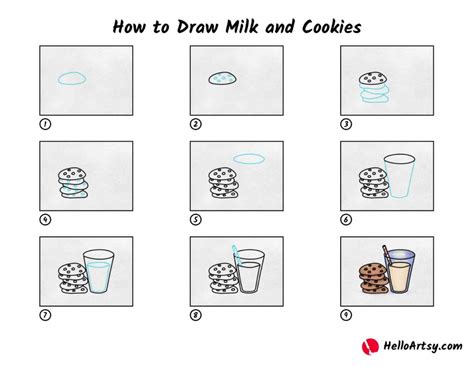 How to Draw Milk and Cookies

1

2

3

4

5

6

7

8

9

HelloArtsy.com