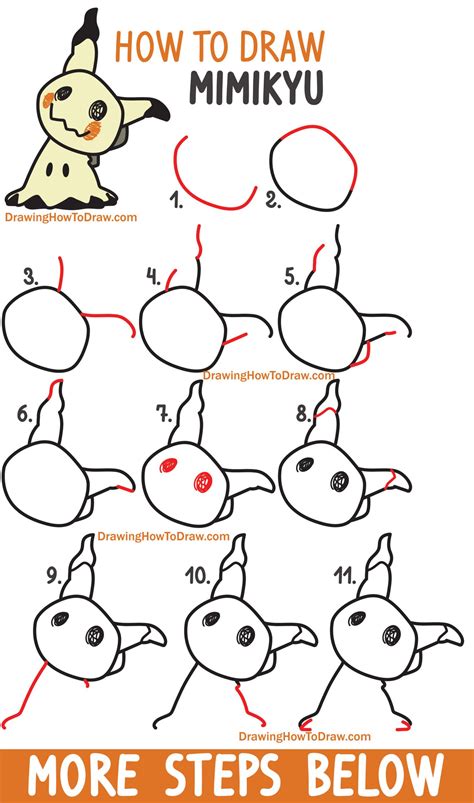 HOW TO DRAW
MIMIKYU

DrawingHowToDraw.com

1.
2.
3.
4.
5.

DrawingHowToDraw.com

6.
7.
8.

DrawingHowToDraw.com

9.
10.
11.

DrawingHowToDraw.com

MORE STEPS BELOW