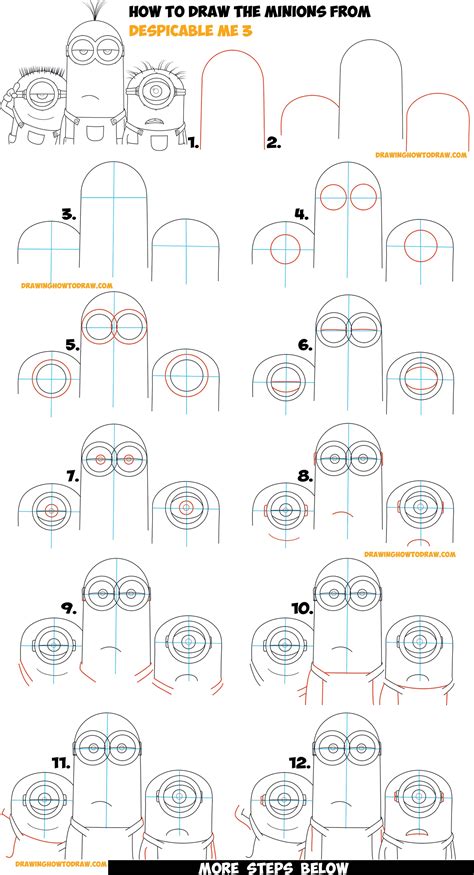 HOW TO DRAW THE MINIONS FROM
DESPICABLE ME 3

1.

2.

DRAWINGHOWTODRAW.COM

3.

4.

DRAWINGHOWTODRAW.COM

5.

6.

7.

8.

DRAWINGHOWTODRAW.COM

9.

10.

11.

12.

DRAWINGHOWTODRAW.COM

MORE STEPS BELOW