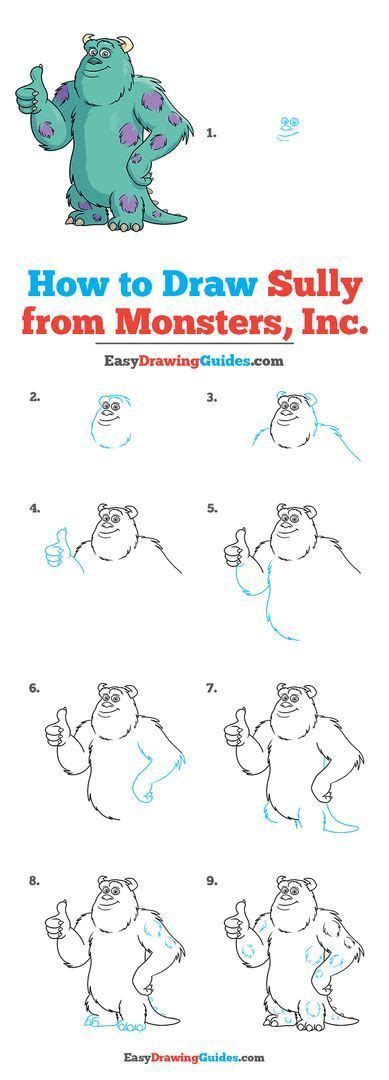 1.

How to Draw Sully from Monsters, Inc.

EasyDrawingGuides.com

2.

3.

4.

5.

6.

7.

8.

9.

EasyDrawingGuides.com