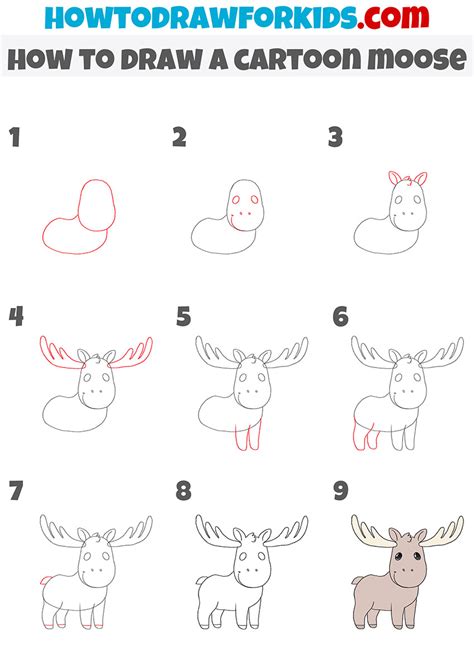 HOWTODRAWFORKIDS.com

HOW TO DRAW A CARTOON MOOSE

1

2

3

4

5

6

7

8

9