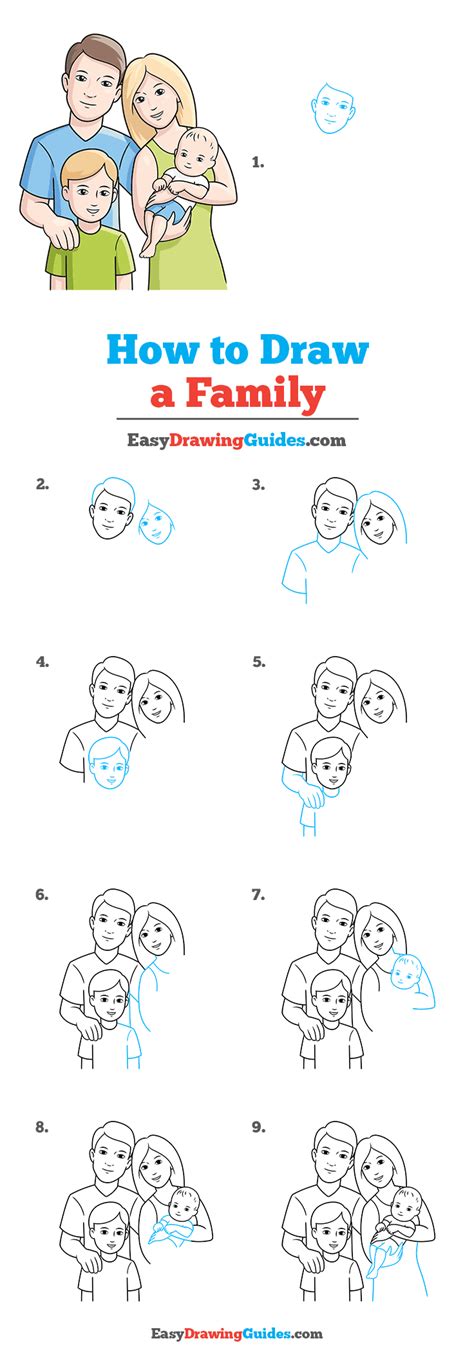 1.

How to Draw a Family

EasyDrawingGuides.com

2.

3.

4.

5.

6.

7.

8.

9.

EasyDrawingGuides.com